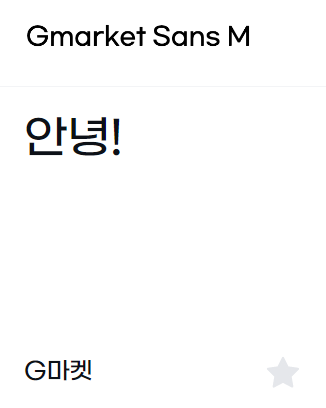 Gmarket Sans M

안녕!

G마켓